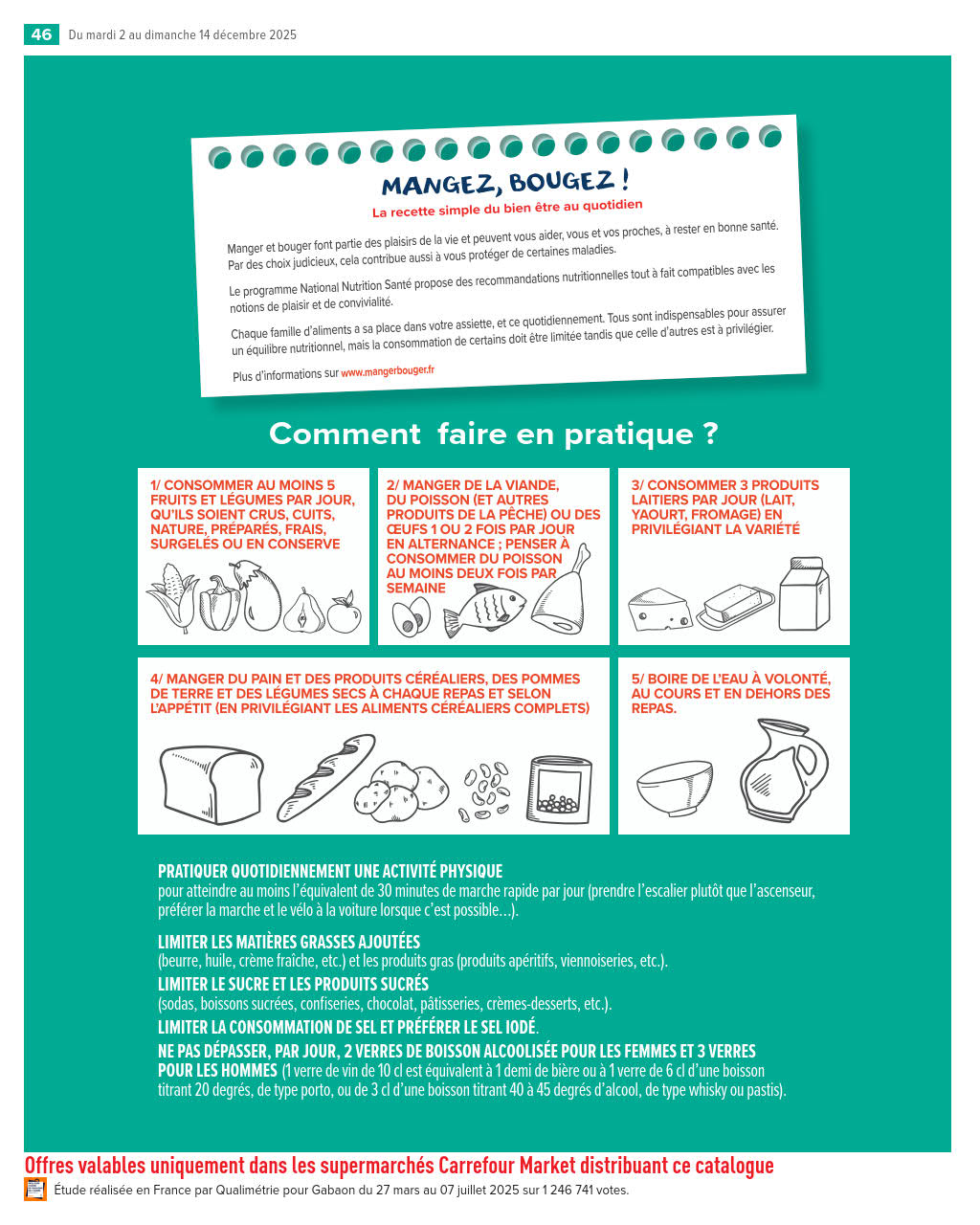 46 Du mardi 2 au dimanche 14 décembre 2025

MANGEZ, BOUGEZ !
La recette simple du bien être au quotidien

Manger et bouger font partie des plaisirs de la vie et peuvent vous aider, vous et vos proches, à rester en bonne santé. Par des choix judicieux, cela contribue aussi à vous protéger de certaines maladies.

Le programme National Nutrition Santé propose des recommandations nutritionnelles tout à fait compatibles avec les notions de plaisir et de convivialité.

Chaque famille d'aliments a sa place dans votre assiette, et ce quotidiennement. Tous sont indispensables pour assurer un équilibre nutritionnel, mais la consommation de certains doit être limitée tandis que celle d'autres est à privilégier.

Plus d'informations sur www.mangerbouger.fr

Comment faire en pratique ?

1/ CONSOMMER AU MOINS 5 FRUITS ET LÉGUMES PAR JOUR, QU'ILS SOIENT CRUS, CUITS, NATURE, PRÉPARÉS, FRAIS, SURGELÉS OU EN CONSERVE

2/ MANGER DE LA VIANDE, DU POISSON (ET AUTRES PRODUITS DE LA PÊCHE) OU DES ŒUFS 1 OU 2 FOIS PAR JOUR EN ALTERNANCE ; PENSER À CONSOMMER DU POISSON AU MOINS DEUX FOIS PAR SEMAINE

3/ CONSOMMER 3 PRODUITS LAITIERS PAR JOUR (LAIT, YAOURT, FROMAGE) EN PRIVILÉGIANT LA VARIÉTÉ

4/ MANGER DU PAIN ET DES PRODUITS CÉRÉALIERS, DES POMMES DE TERRE ET DES LÉGUMES SECS À CHAQUE REPAS ET SELON L'APPÉTIT (EN PRIVILÉGIANT LES ALIMENTS CÉRÉALIERS COMPLETS)

5/ BOIRE DE L'EAU À VOLONTÉ, AU COURS ET EN DEHORS DES REPAS.

PRATIQUER QUOTIDIENNEMENT UNE ACTIVITÉ PHYSIQUE
pour atteindre au moins l'équivalent de 30 minutes de marche rapide par jour (prendre l'escalier plutôt que l'ascenseur, préférer la marche et le vélo à la voiture lorsque c'est possible…).

LIMITER LES MATIÈRES GRASSES AJOUTÉES
(beurre, huile, crème fraîche, etc.) et les produits gras (produits apéritifs, viennoiseries, etc.).

LIMITER LE SUCRE ET LES PRODUITS SUCRÉS
(sodas, boissons sucrées, confiseries, chocolat, pâtisseries, crèmes-desserts, etc.).

LIMITER LA CONSOMMATION DE SEL ET PRÉFÉRER LE SEL IODÉ.

NE PAS DÉPASSER, PAR JOUR, 2 VERRES DE BOISSON ALCOOLISÉE POUR LES FEMMES ET 3 VERRES POUR LES HOMMES (1 verre de vin de 10 cl est équivalent à 1 demi de bière ou à 1 verre de 6 cl d'une boisson titrant 20 degrés, de type porto, ou de 3 cl d'une boisson titrant 40 à 45 degrés d'alcool, de type whisky ou pastis).

Offres valables uniquement dans les supermarchés Carrefour Market distribuant ce catalogue
Étude réalisée en France par Qualimétrie pour Gabaon du 27 mars au 07 juillet 2025 sur 1 246 741 votes.